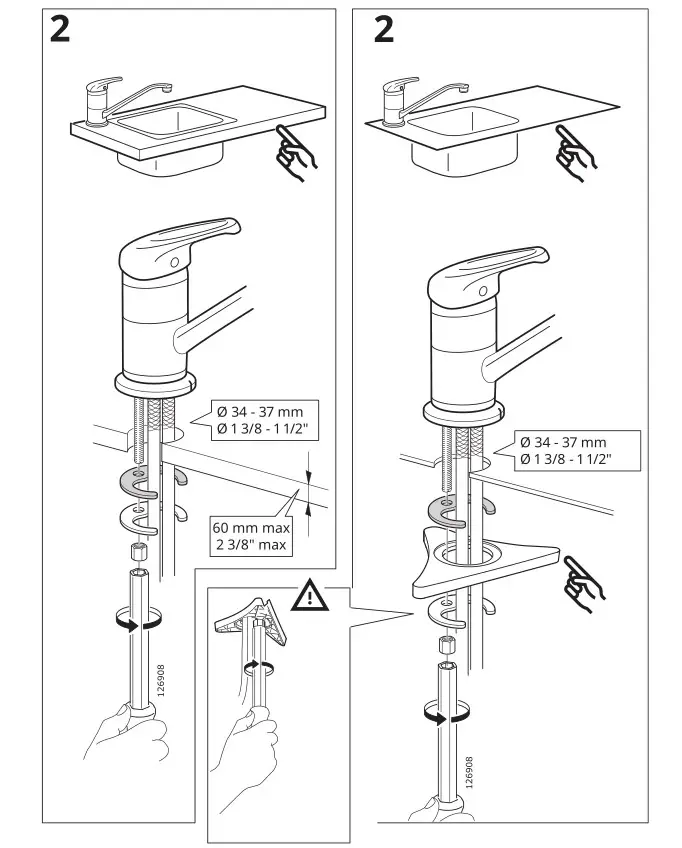 2

Ø 34 - 37 mm
Ø 1 3/8 - 1 1/2"

60 mm max
2 3/8" max

126908

2

Ø 34 - 37 mm
Ø 1 3/8 - 1 1/2"

126908