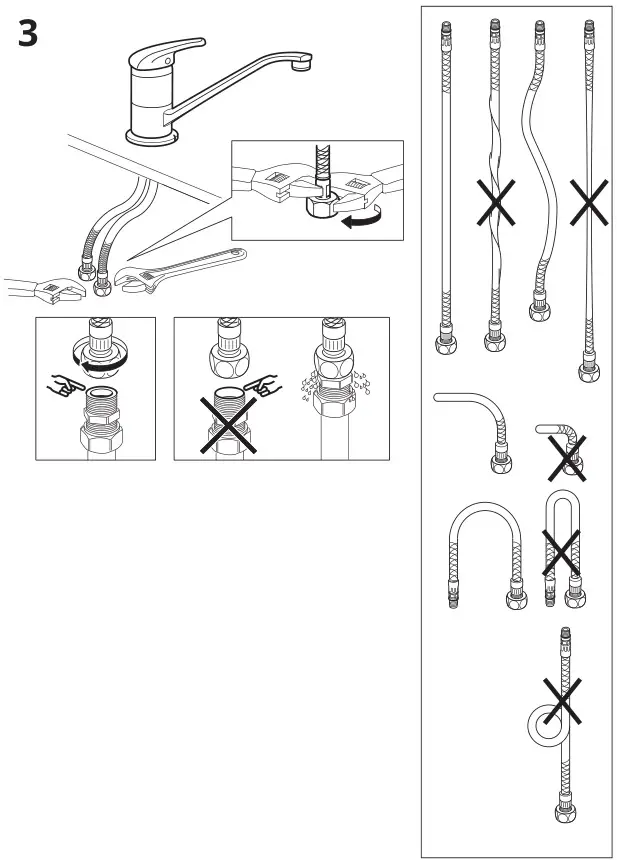 3