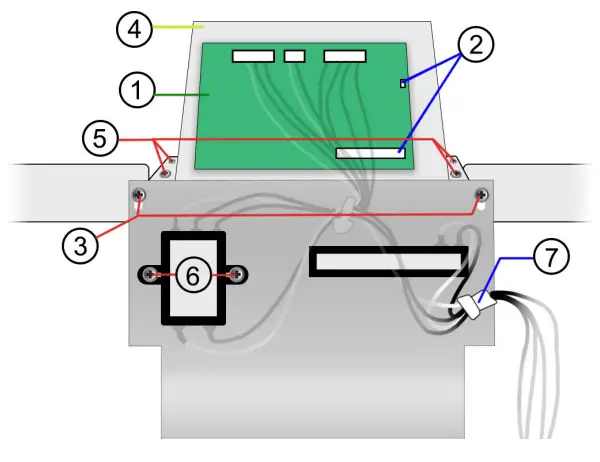 4
2
1
5
3
6
7