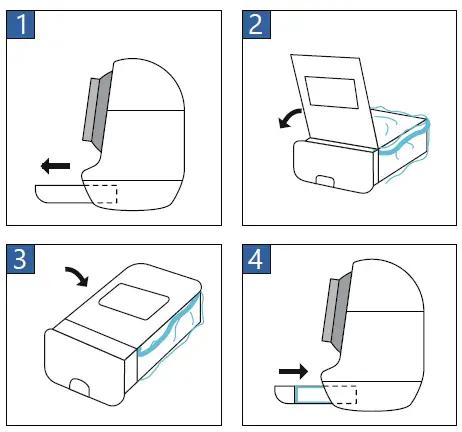 1

2

3

4