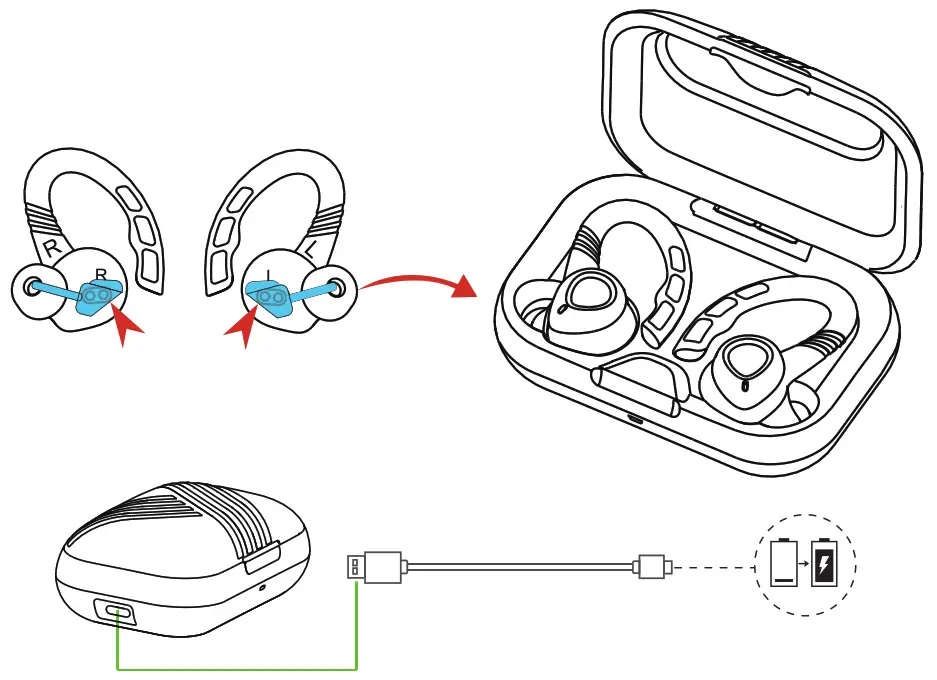 R
R
L
L