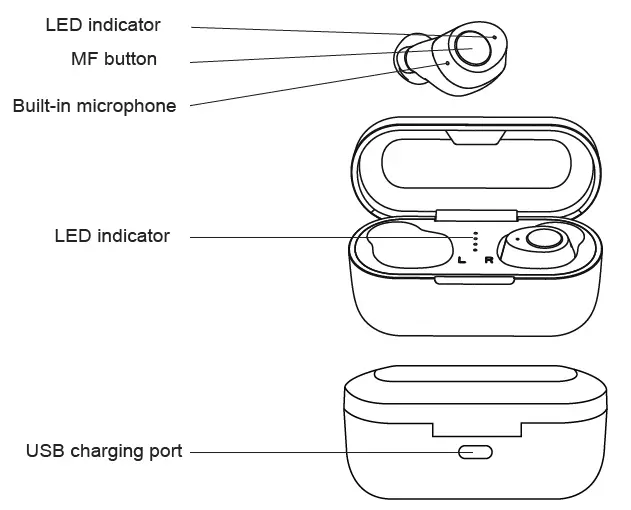 LED indicator
MF button
Built-in microphone
LED indicator
L R
USB charging port