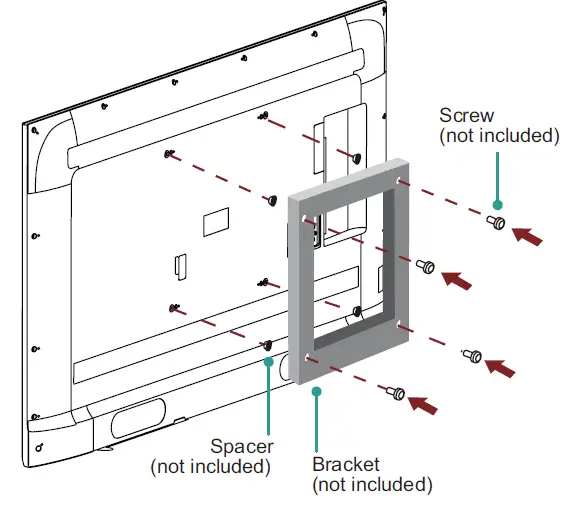 Screw
(not included)

Spacer
(not included)

Bracket
(not included)