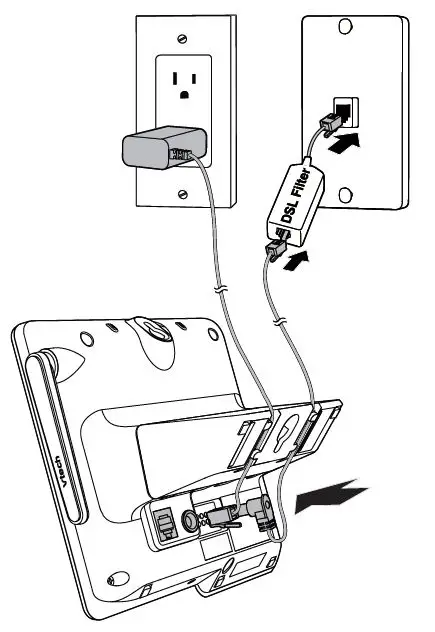 DSL Filter

vtech