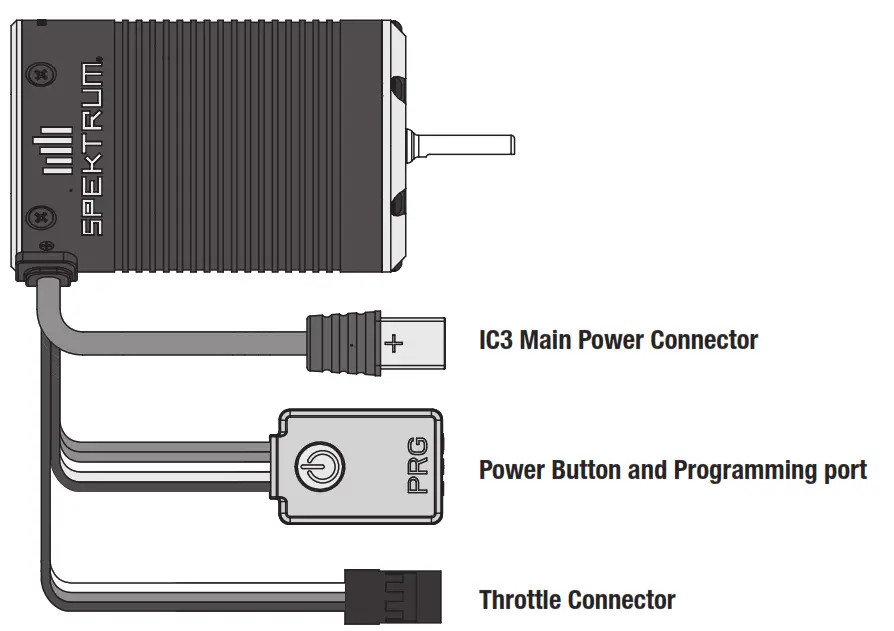 SPEKTRUM.

+

IC3 Main Power Connector

PRG

Power Button and Programming port

Throttle Connector