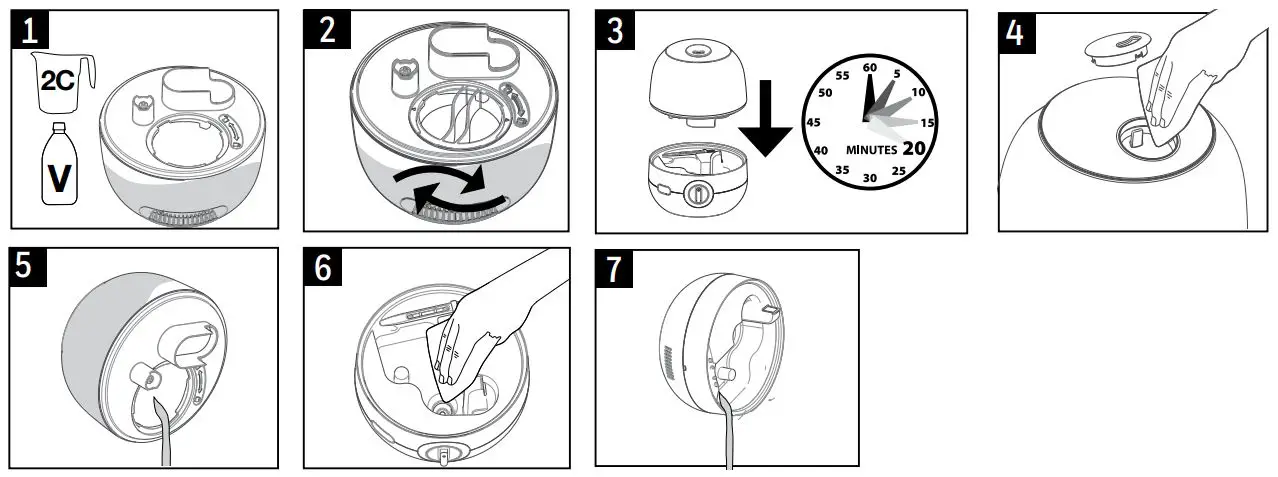 1
2C
V
2
3
60
5
10
15
20
25
30
35
40
45
50
55
MINUTES
4
5
6
7