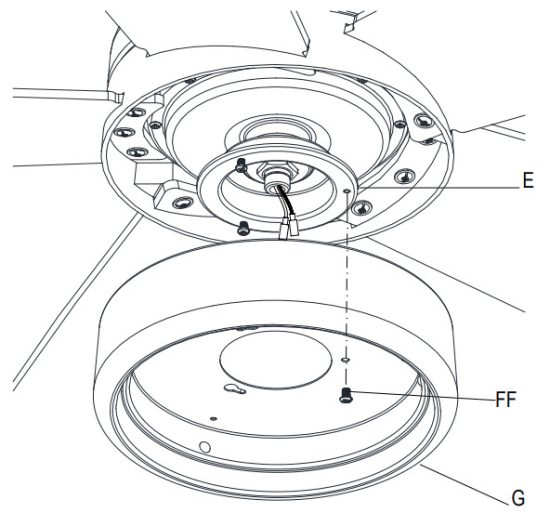 E
FF
G