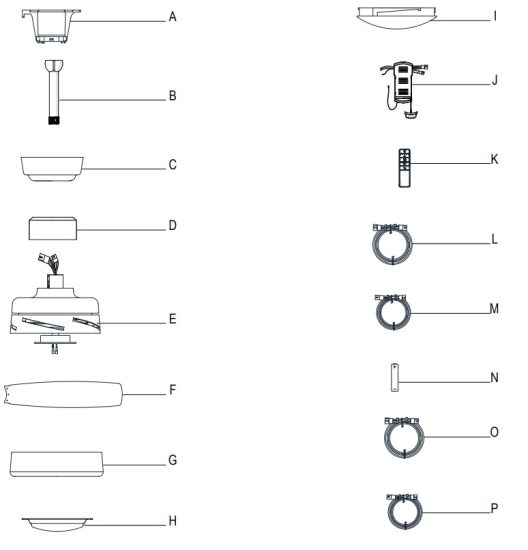 A

B

C

D

E

F

G

H

I

J

K

L

M

N

O

P