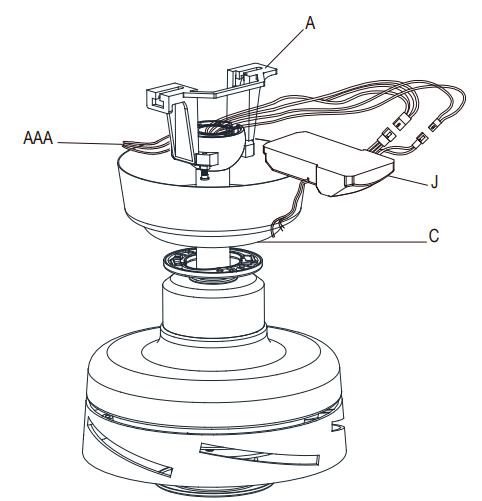 A
AAA
J
C