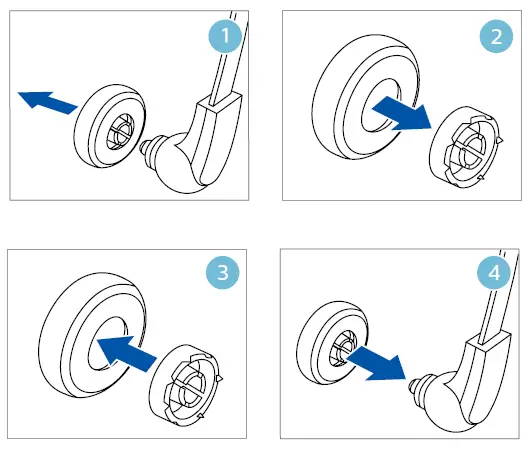 1

2

3

4