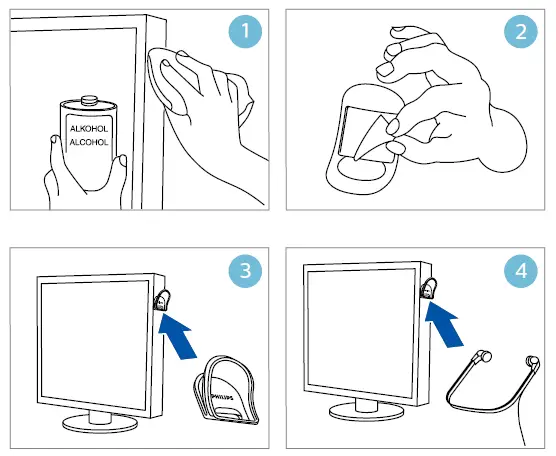 1
ALKOHOL
ALCOHOL

2

3
PHILIPS

4