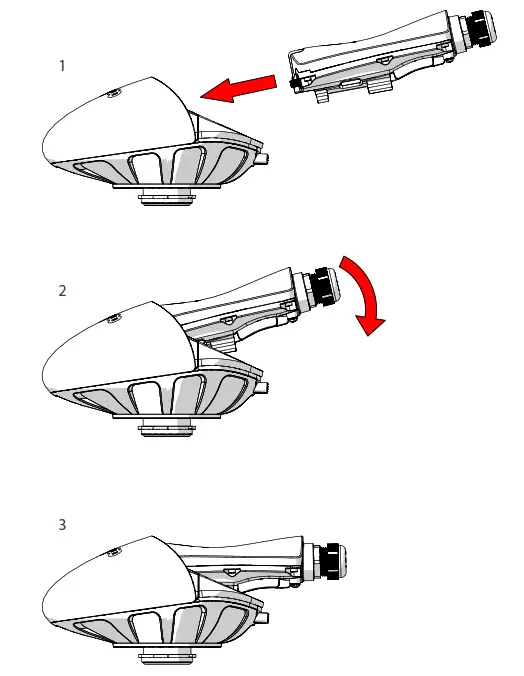 1

2

3