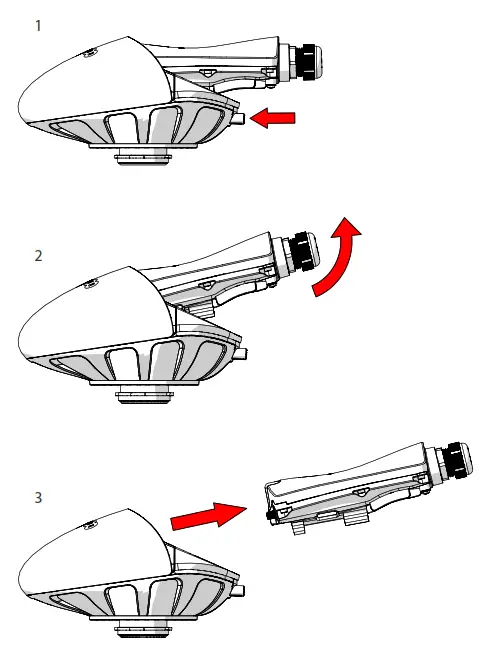 1

2

3