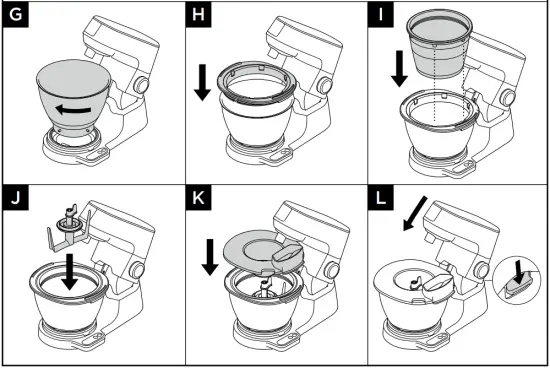 G

H

I

J

K

L