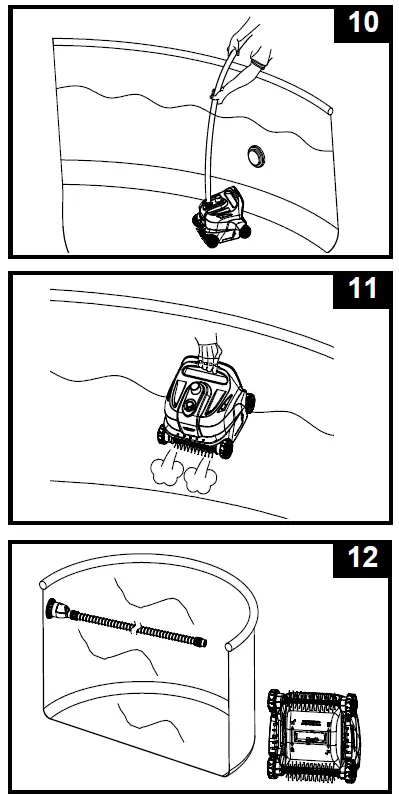 10

11

12