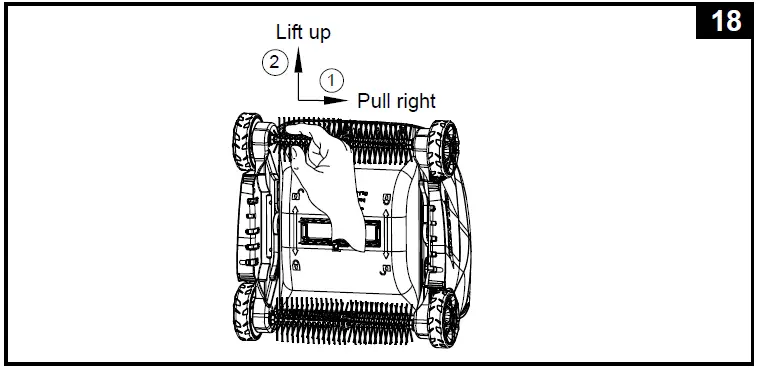 18

Lift up
2
1
Pull right