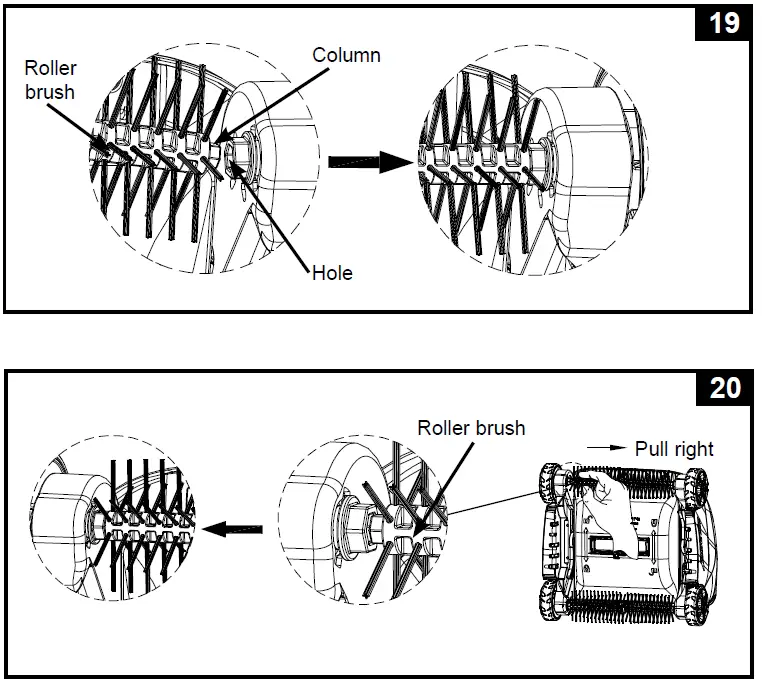 19

Roller brush

Column

Hole

20

Roller brush

Pull right