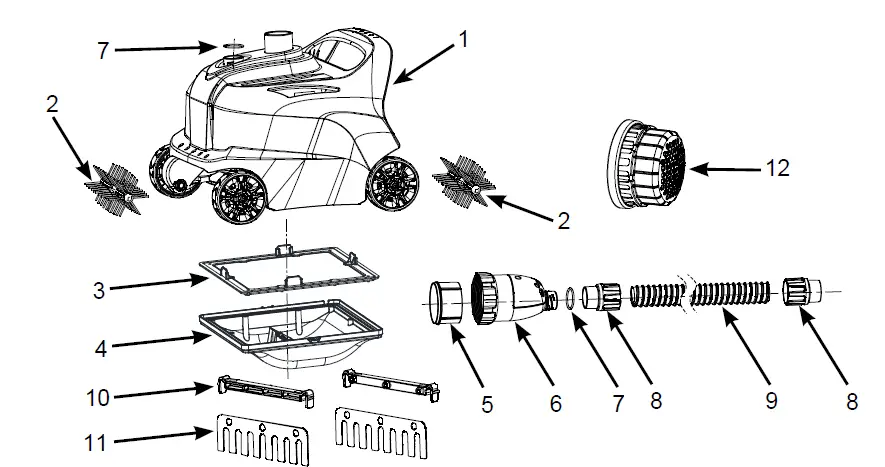 7
1
2
12
2
3
4
10
11
5
6
7
8
9
8