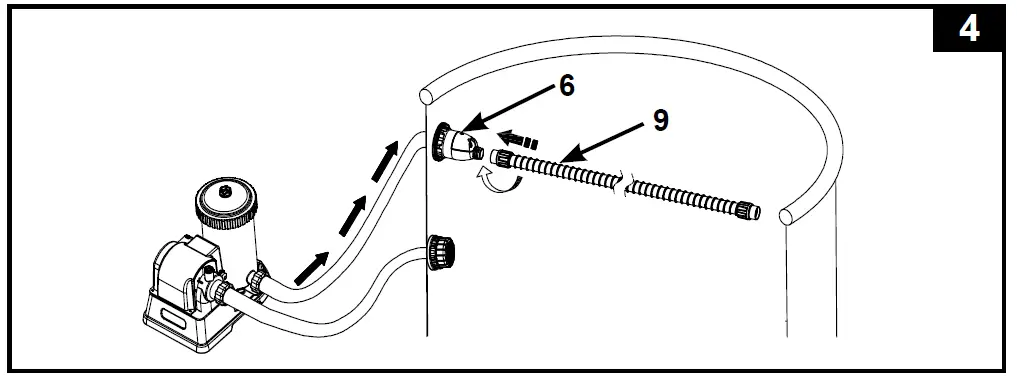 4

6

9