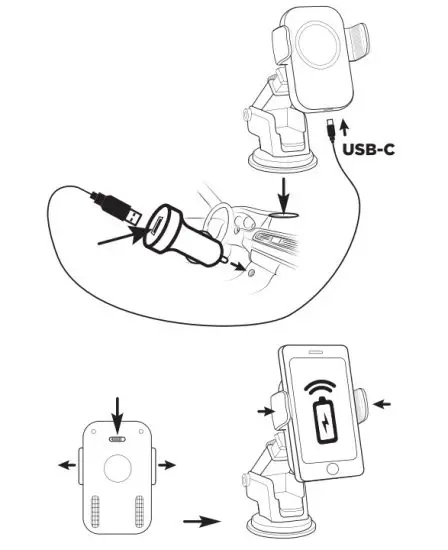 USB-C