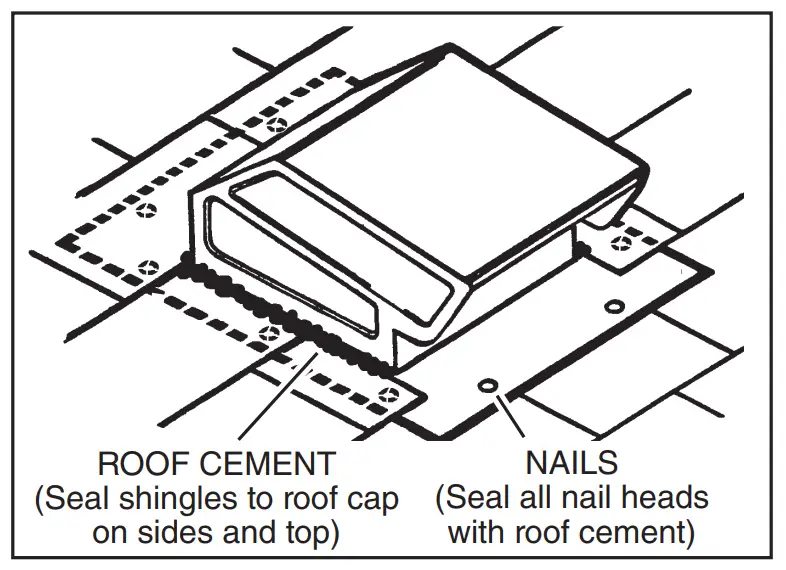 ROOF CEMENT
(Seal shingles to roof cap on sides and top)

NAILS
(Seal all nail heads with roof cement)