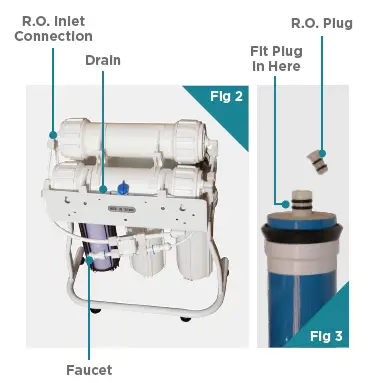 R.O. Inlet Connection

Drain

Fig 2

Faucet

R.O. Plug

Fit Plug In Here

Fig 3