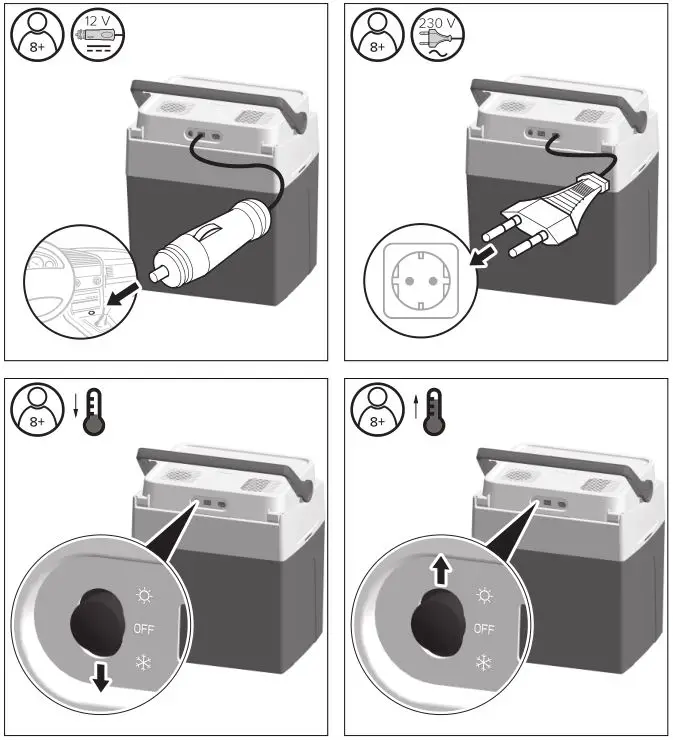 8+
12 V

8+
230 V

8+

OFF

8+

OFF