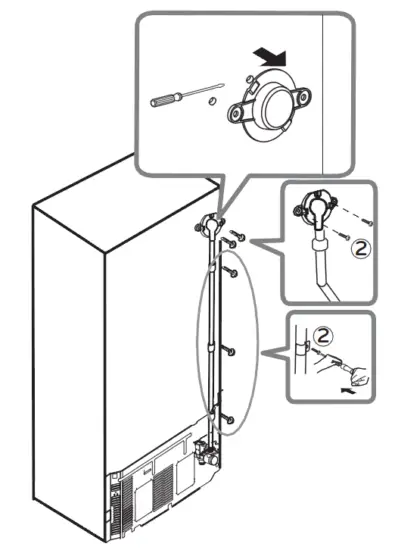 ②

②