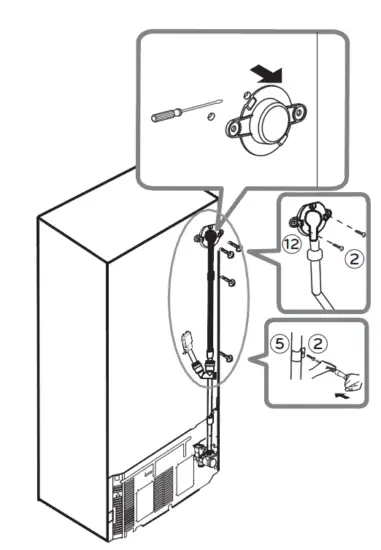 12
2
5
2