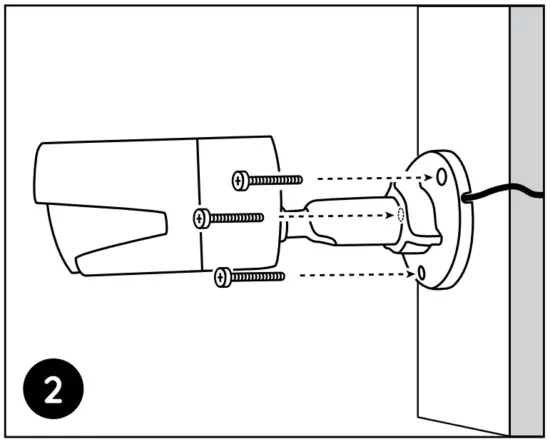 2