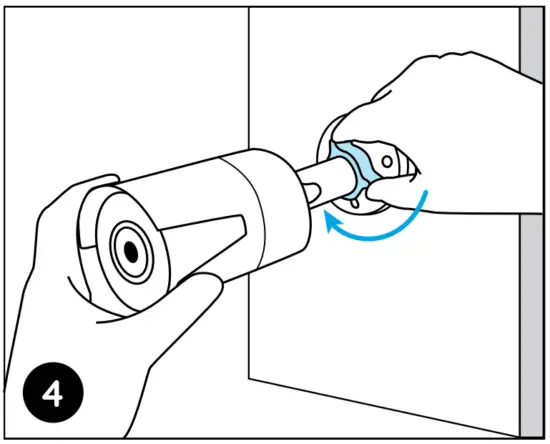 4