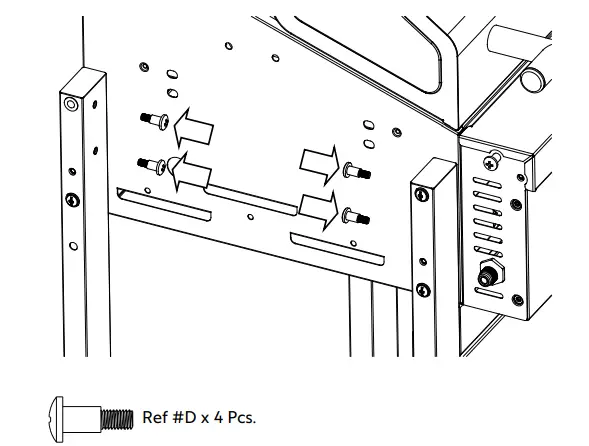 Ref #D x 4 Pcs.