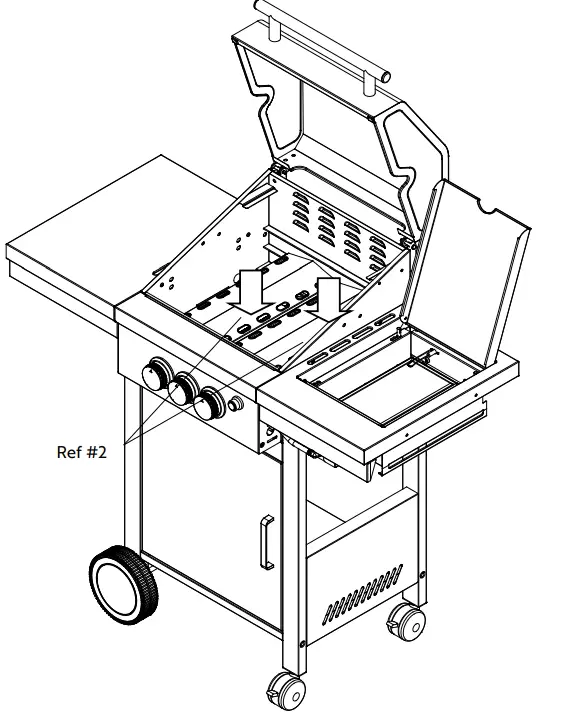 Ref #2