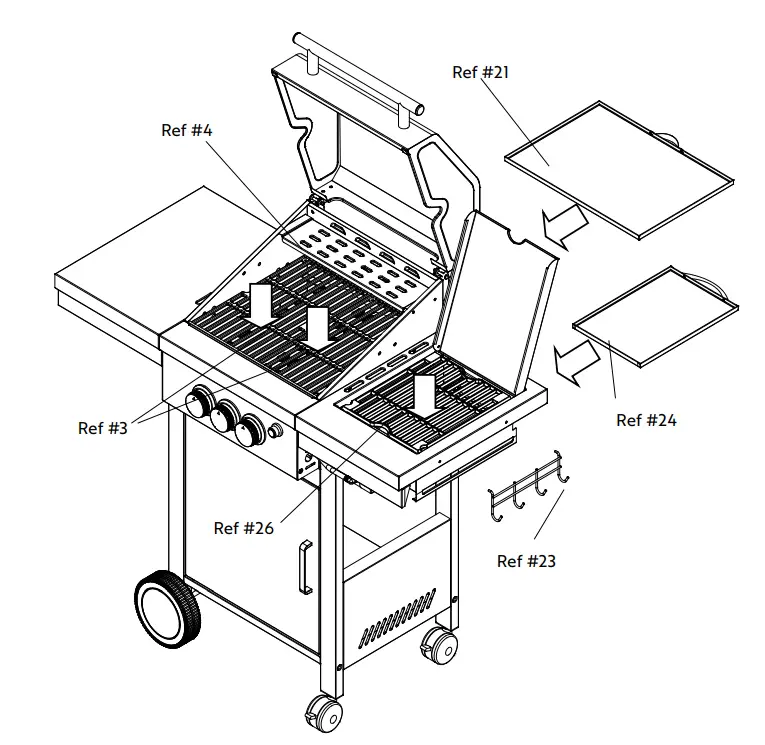 Ref #21

Ref #4

Ref #3

Ref #24

Ref #26

Ref #23