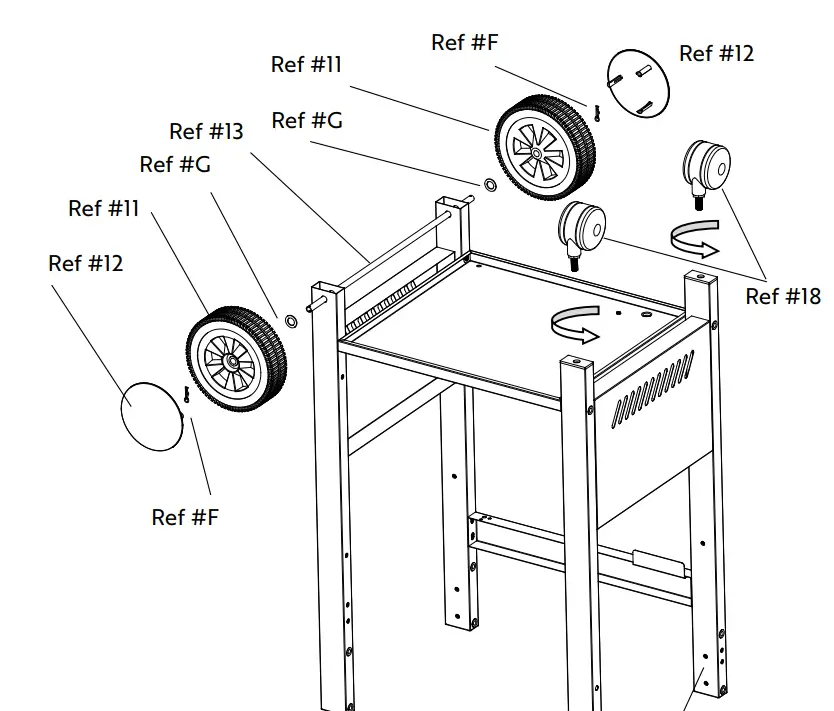 Ref #F
Ref #12
Ref #11
Ref #G
Ref #13
Ref #G
Ref #11
Ref #12
Ref #18
Ref #F