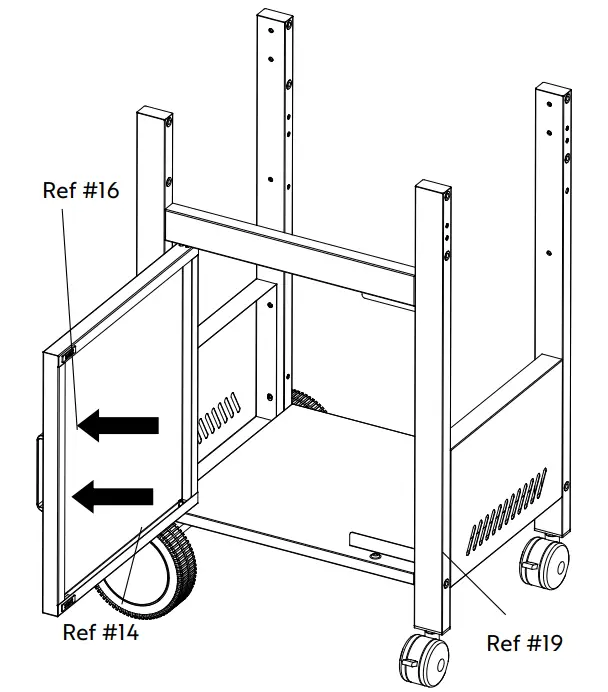 Ref #16

Ref #14

Ref #19