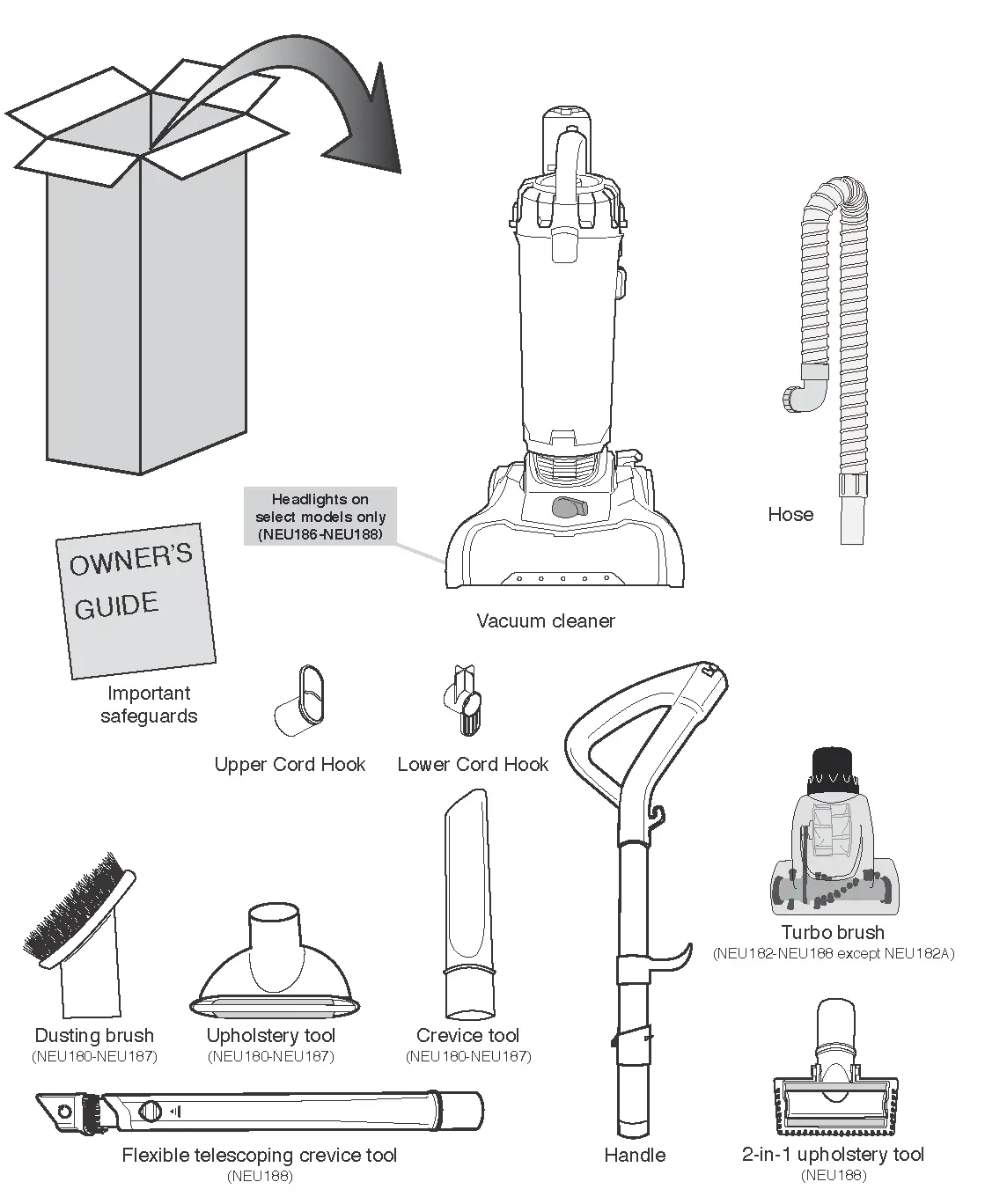 Headlights on select models only (NEU186-NEU188)

Hose

OWNER'S GUIDE

Vacuum cleaner

Important safeguards

Upper Cord Hook

Lower Cord Hook

Turbo brush
(NEU182-NEU188 except NEU182A)

Dusting brush
(NEU180-NEU187)

Upholstery tool
(NEU180-NEU187)

Crevice tool
(NEU180-NEU187)

Flexible telescoping crevice tool
(NEU188)

Handle

2-in-1 upholstery tool
(NEU188)