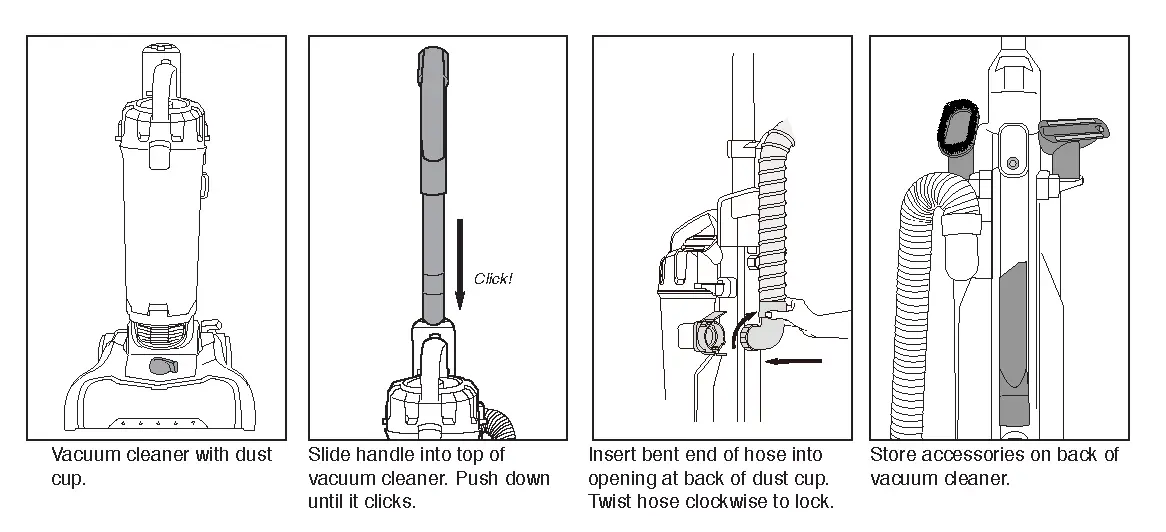 Vacuum cleaner with dust cup.

Click!

Slide handle into top of vacuum cleaner. Push down until it clicks.

Insert bent end of hose into opening at back of dust cup. Twist hose clockwise to lock.

Store accessories on back of vacuum cleaner.