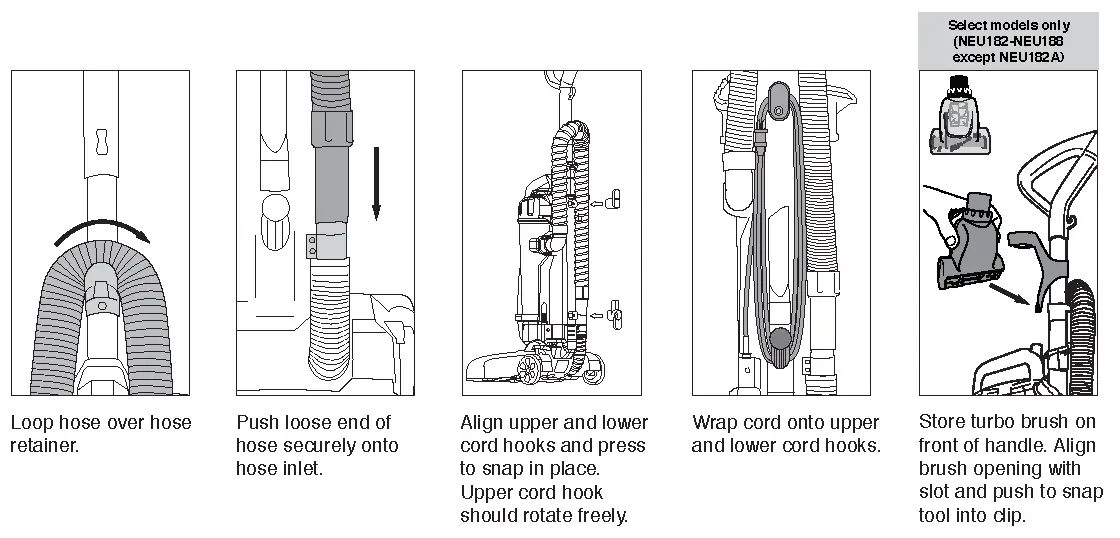 Select models only (NEU182-NEU188 except NEU182A)

Loop hose over hose retainer.

Push loose end of hose securely onto hose inlet.

Align upper and lower cord hooks and press to snap in place. Upper cord hook should rotate freely.

Wrap cord onto upper and lower cord hooks.

Store turbo brush on front of handle. Align brush opening with slot and push to snap tool into clip.