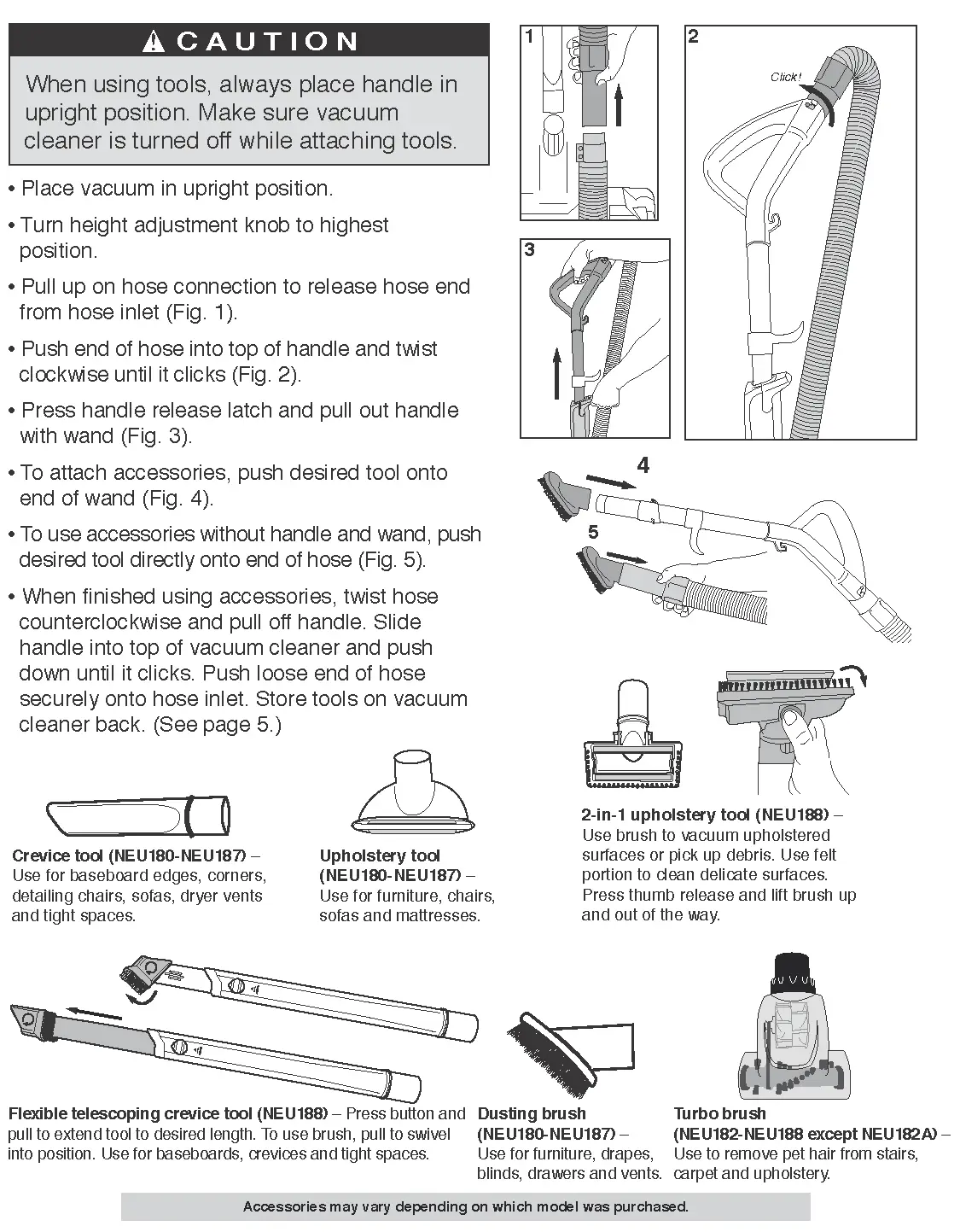 CAUTION

When using tools, always place handle in upright position. Make sure vacuum cleaner is turned off while attaching tools.

• Place vacuum in upright position.

• Turn height adjustment knob to highest position.

• Pull up on hose connection to release hose end from hose inlet (Fig. 1).

• Push end of hose into top of handle and twist clockwise until it clicks (Fig. 2).

• Press handle release latch and pull out handle with wand (Fig. 3).

• To attach accessories, push desired tool onto end of wand (Fig. 4).

• To use accessories without handle and wand, push desired tool directly onto end of hose (Fig. 5).

• When finished using accessories, twist hose counterclockwise and pull off handle. Slide handle into top of vacuum cleaner and push down until it clicks. Push loose end of hose securely onto hose inlet. Store tools on vacuum cleaner back. (See page 5.)

1

2

Click!

3

4

5

Crevice tool (NEU180-NEU187) – Use for baseboard edges, corners, detailing chairs, sofas, dryer vents and tight spaces.

Upholstery tool (NEU180-NEU187) – Use for furniture, chairs, sofas and mattresses.

2-in-1 upholstery tool (NEU188) – Use brush to vacuum upholstered surfaces or pick up debris. Use felt portion to clean delicate surfaces. Press thumb release and lift brush up and out of the way.

Flexible telescoping crevice tool (NEU188) – Press button and pull to extend tool to desired length. To use brush, pull to swivel into position. Use for baseboards, crevices and tight spaces.

Dusting brush (NEU180-NEU187) – Use for furniture, drapes, blinds, drawers and vents.

Turbo brush (NEU182-NEU188 except NEU182A) – Use to remove pet hair from stairs, carpet and upholstery.

Accessories may vary depending on which model was purchased.