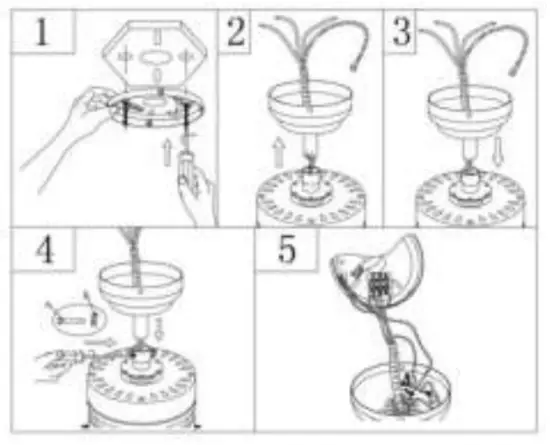 1
2
3
4
5