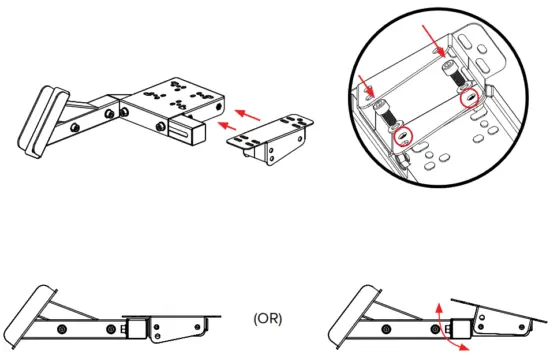 (OR)