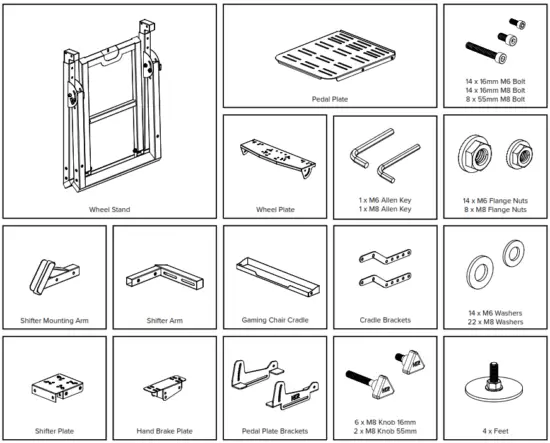 Wheel Stand

Pedal Plate

14 x 16mm M6 Bolt
14 x 16mm M8 Bolt
8 x 55mm M8 Bolt

Wheel Plate

1 x M6 Allen Key
1 x M8 Allen Key

14 x M6 Flange Nuts
8 x M8 Flange Nuts

Shifter Mounting Arm

Shifter Arm

Gaming Chair Cradle

Cradle Brackets

14 x M6 Washers
22 x M8 Washers

Shifter Plate

Hand Brake Plate

Pedal Plate Brackets

6 x M8 Knob 16mm
2 x M8 Knob 55mm

4 x Feet