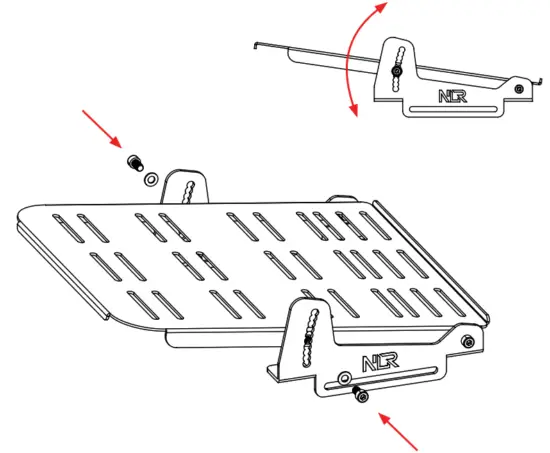 NLR

NLR