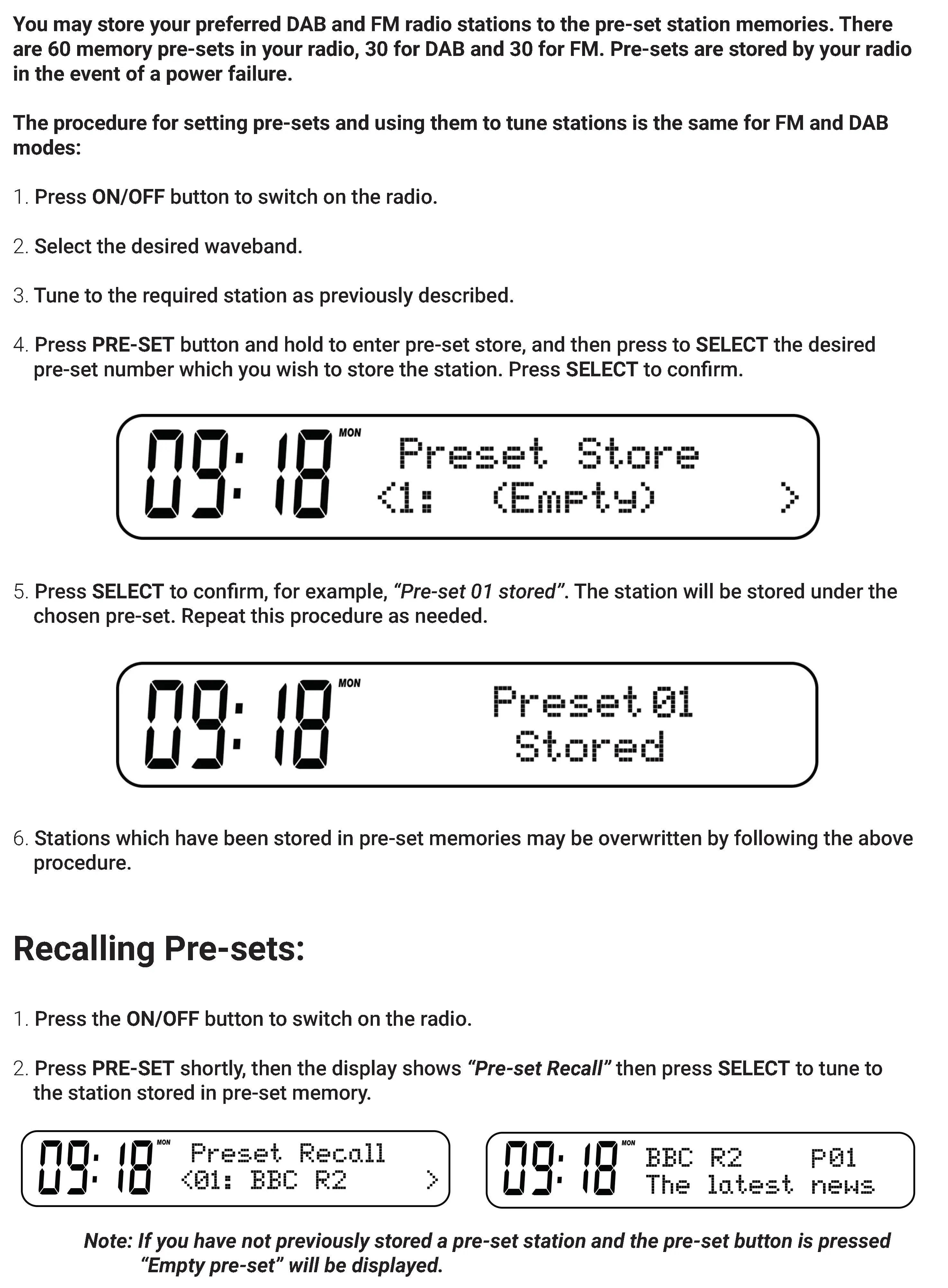 You may store your preferred DAB and FM radio stations to the pre-set station memories. There are 60 memory pre-sets in your radio, 30 for DAB and 30 for FM. Pre-sets are stored by your radio in the event of a power failure.

The procedure for setting pre-sets and using them to tune stations is the same for FM and DAB modes:

1. Press ON/OFF button to switch on the radio.

2. Select the desired waveband.

3. Tune to the required station as previously described.

4. Press PRE-SET button and hold to enter pre-set store, and then press to SELECT the desired pre-set number which you wish to store the station. Press SELECT to confirm.

09:18 MON Preset Store
<1: (Empty) >

5. Press SELECT to confirm, for example, "Pre-set 01 stored". The station will be stored under the chosen pre-set. Repeat this procedure as needed.

09:18 MON Preset 01
Stored

6. Stations which have been stored in pre-set memories may be overwritten by following the above procedure.

Recalling Pre-sets:

1. Press the ON/OFF button to switch on the radio.

2. Press PRE-SET shortly, then the display shows "Pre-set Recall" then press SELECT to tune to the station stored in pre-set memory.

09:18 MON Preset Recall
<01: BBC R2 >

09:18 MON BBC R2 P01
The latest news

Note: If you have not previously stored a pre-set station and the pre-set button is pressed "Empty pre-set" will be displayed.