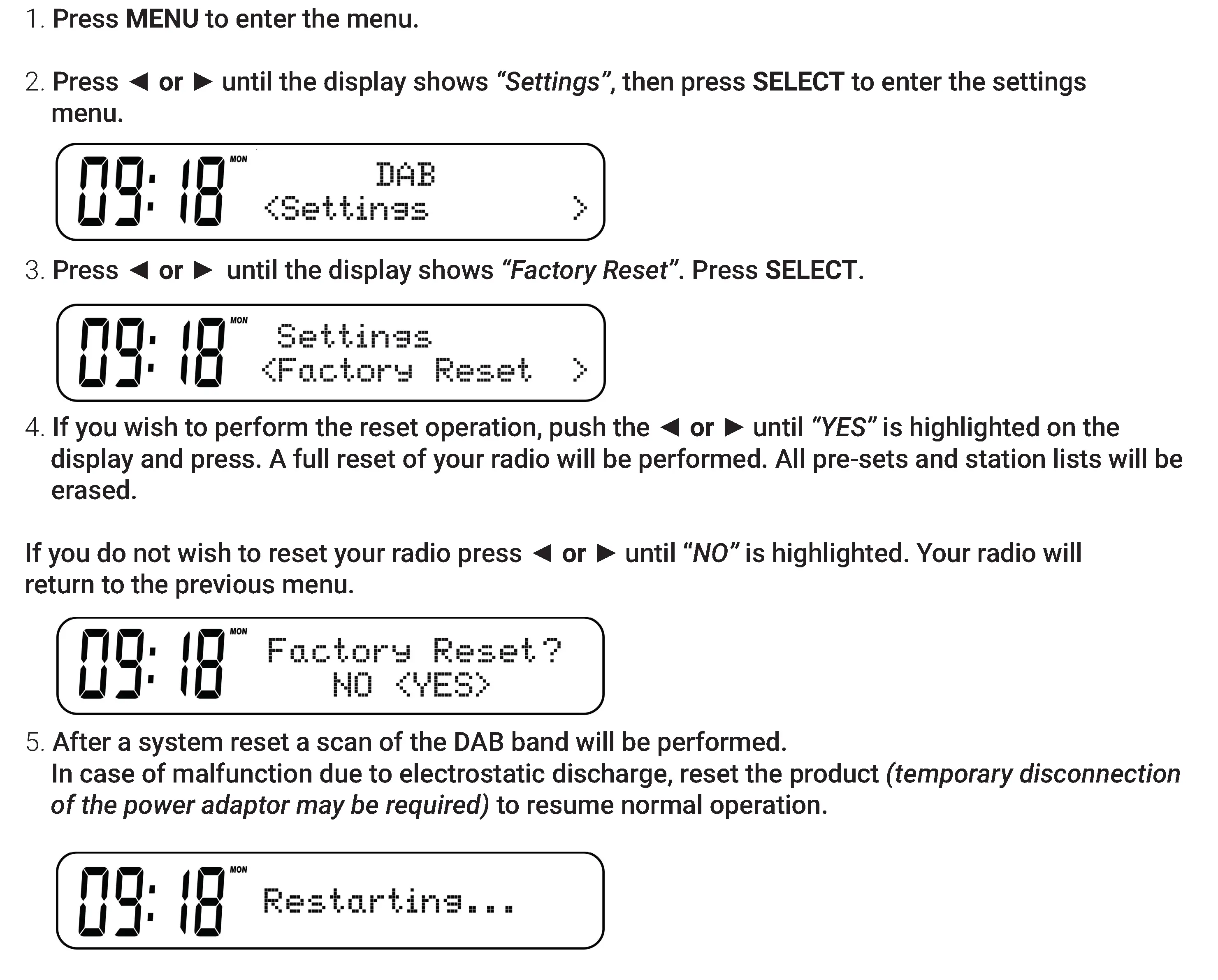 1. Press MENU to enter the menu.

2. Press ◄ or ► until the display shows “Settings”, then press SELECT to enter the settings menu.

09:18 MON DAB
<Settings >

3. Press ◄ or ► until the display shows “Factory Reset”. Press SELECT.

09:18 MON Settings
<Factory Reset >

4. If you wish to perform the reset operation, push the ◄ or ► until “YES” is highlighted on the display and press. A full reset of your radio will be performed. All pre-sets and station lists will be erased.

If you do not wish to reset your radio press ◄ or ► until “NO” is highlighted. Your radio will return to the previous menu.

09:18 MON Factory Reset?
NO <YES>

5. After a system reset a scan of the DAB band will be performed.
In case of malfunction due to electrostatic discharge, reset the product (temporary disconnection of the power adaptor may be required) to resume normal operation.

09:18 MON Restarting...