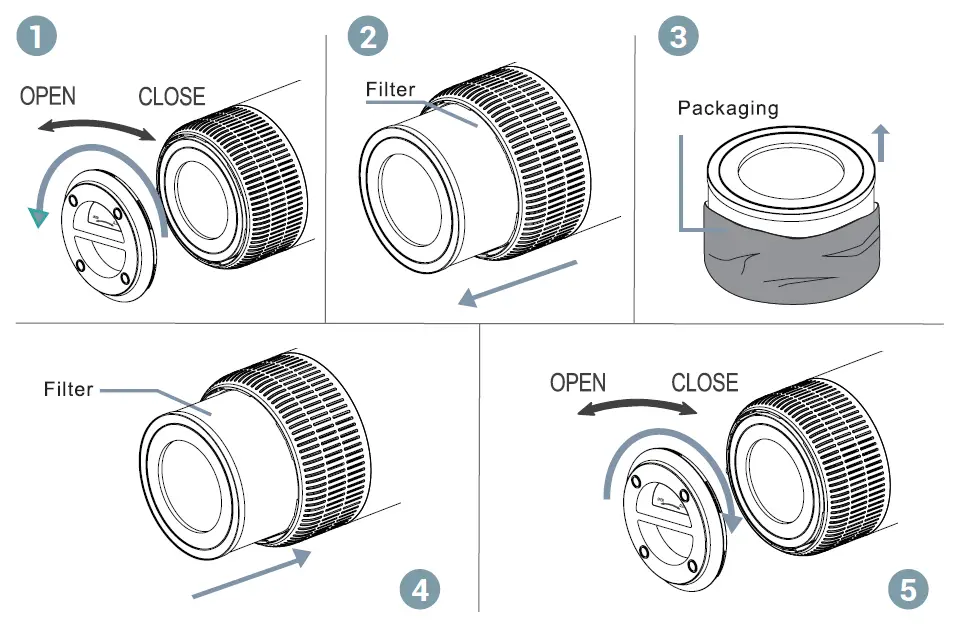 1

OPEN CLOSE

2

Filter

3

Packaging

Filter

4

OPEN CLOSE

5