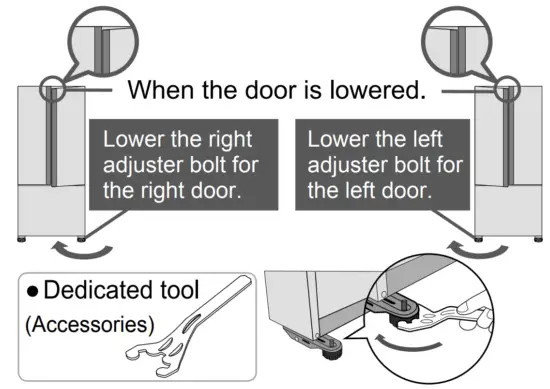 When the door is lowered.

Lower the right adjuster bolt for the right door.

Lower the left adjuster bolt for the left door.

● Dedicated tool
(Accessories)