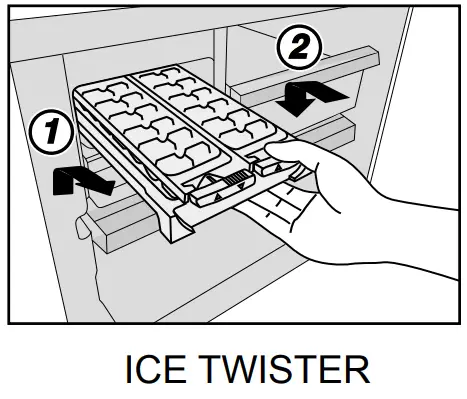 2

1

ICE TWISTER