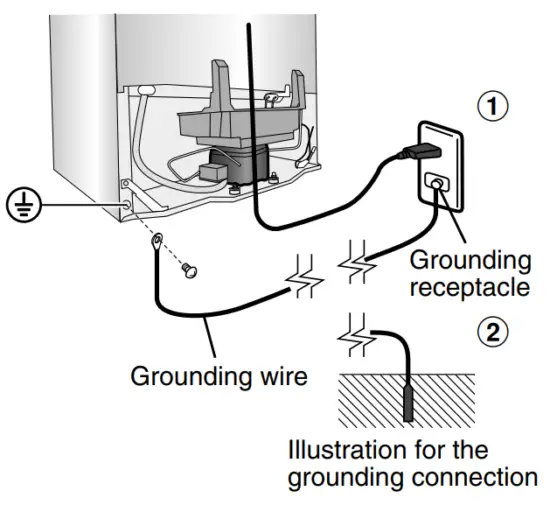 ①

Grounding receptacle

②

Grounding wire

Illustration for the grounding connection